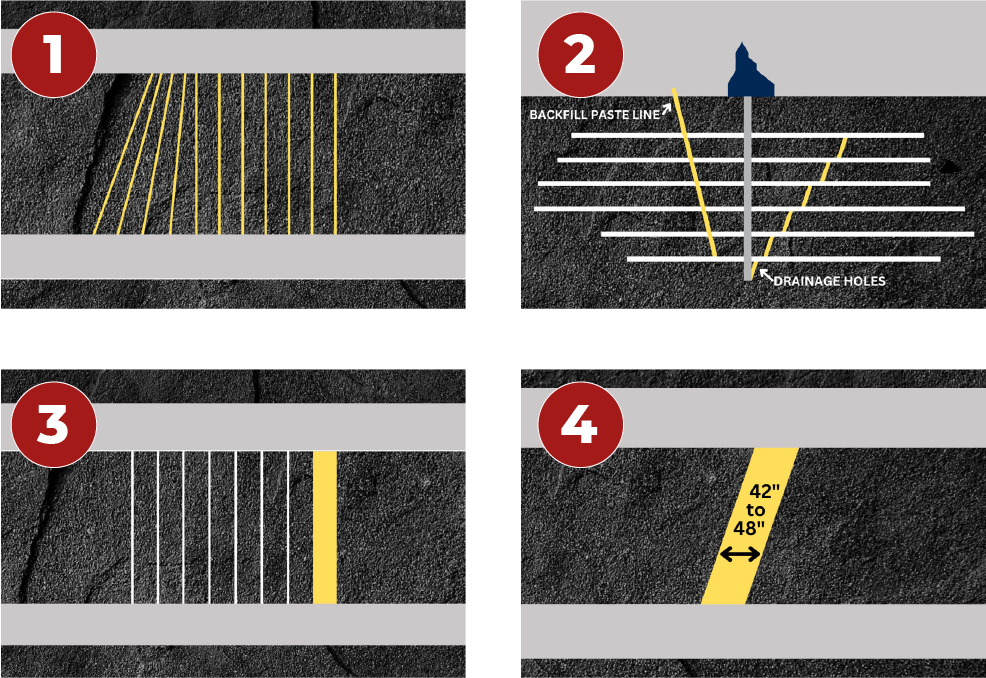 1

2

BACKFILL PASTE LINE

DRAINAGE HOLES

3

4

42" to 48"